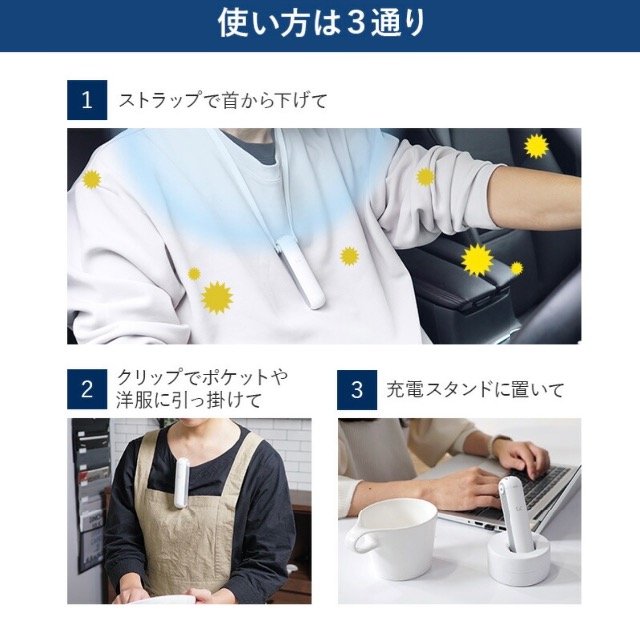 使い方は３通り

1 ストラップで首から下げて

2 クリップでポケットや洋服に引っ掛けて

3 充電スタンドに置いて